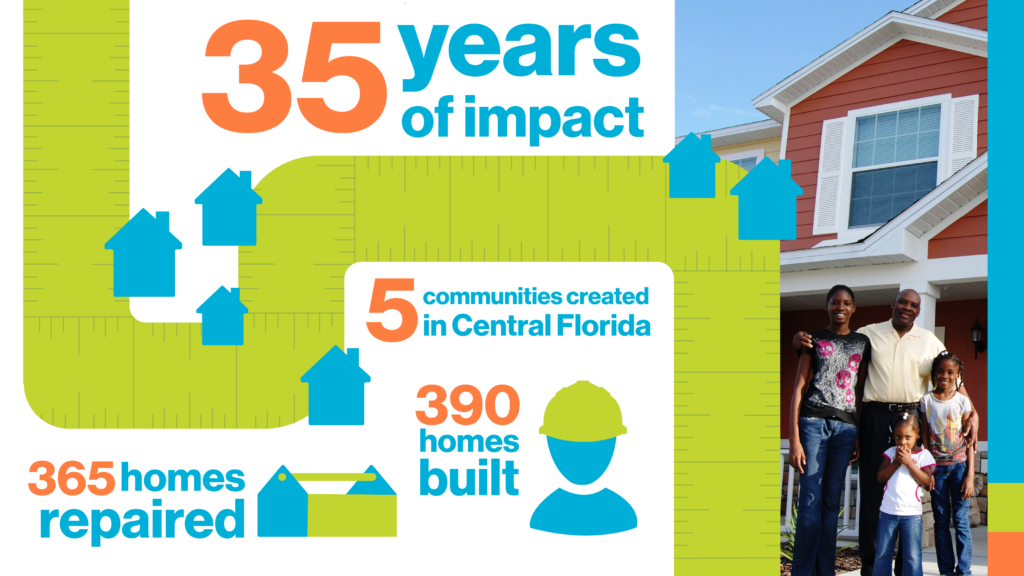 35 years of impact

5 communities created in Central Florida

390 homes built

365 homes repaired